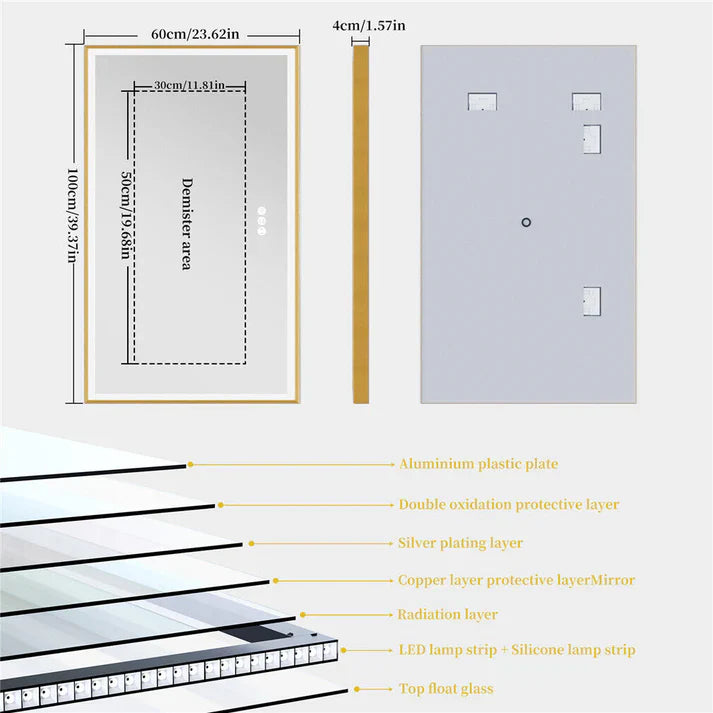 60cm/23.62in

4cm/1.57in

30cm/11.81in

100cm/39.37in

50cm/19.68in

Demister area

Aluminium plastic plate

Double oxidation protective layer

Silver plating layer

Copper layer protective layerMirror

Radiation layer

LED lamp strip + Silicone lamp strip

Top float glass